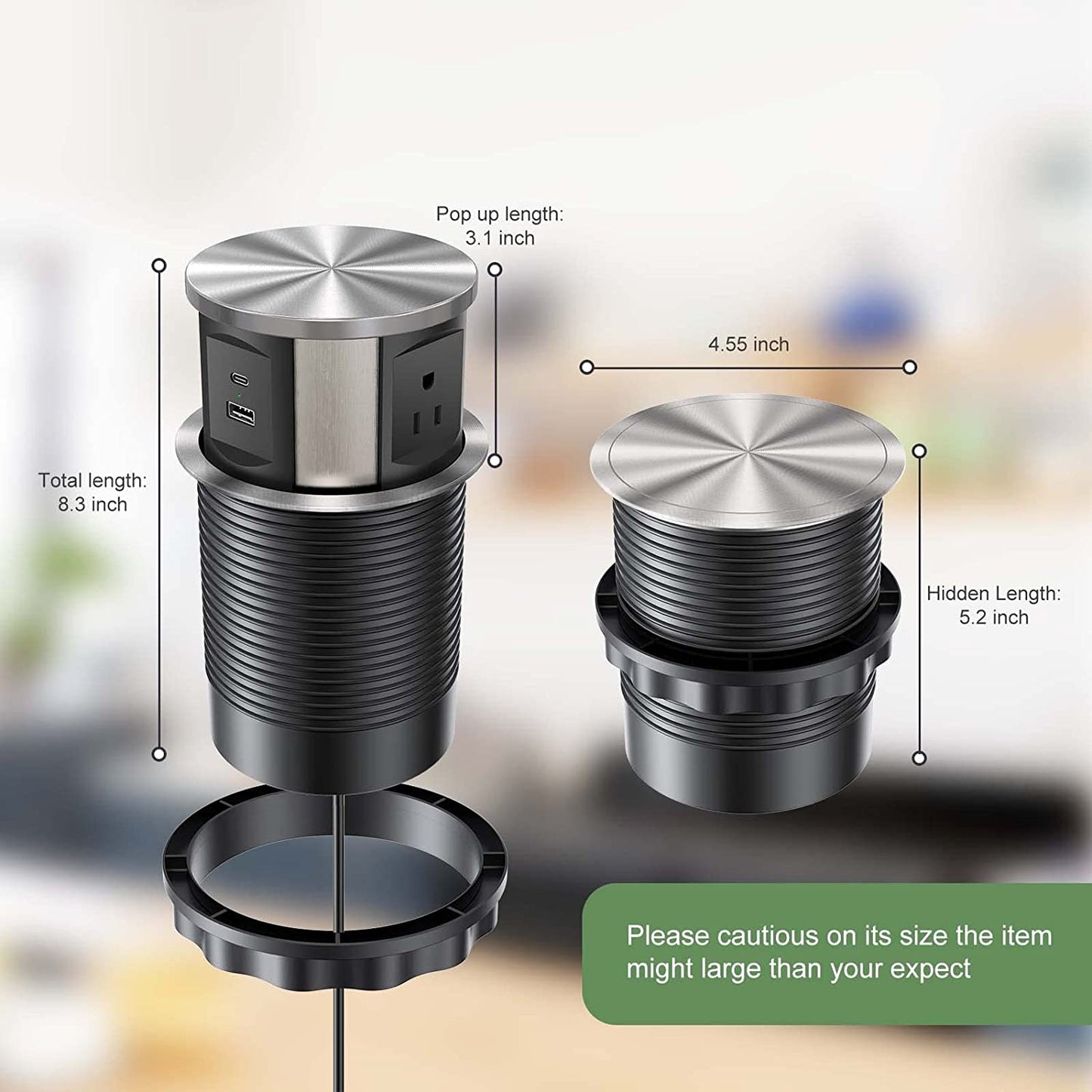 Pop up length:
3.1 inch

Total length:
8.3 inch

4.55 inch

Hidden Length:
5.2 inch

Please cautious on its size the item might large than your expect