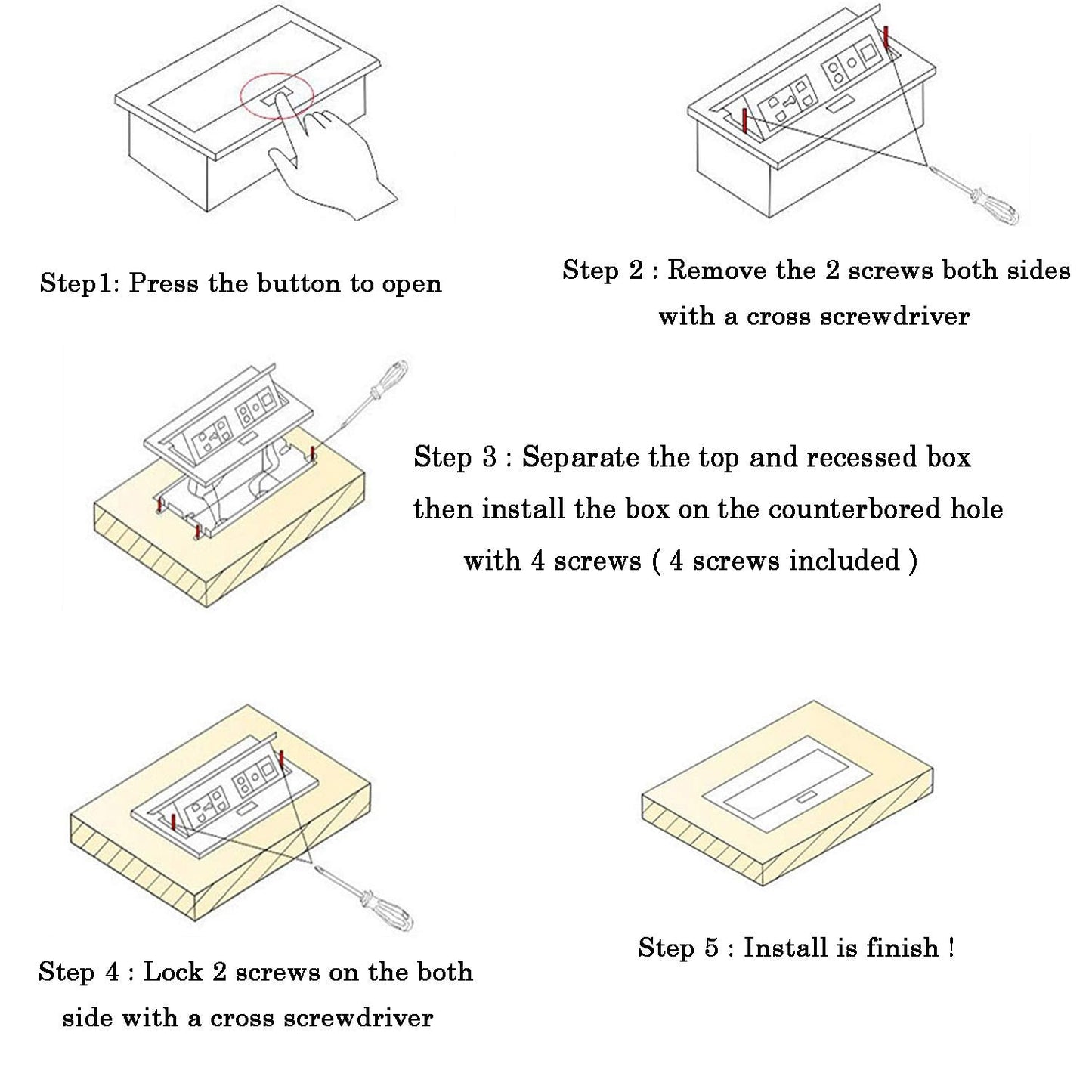 Step1: Press the button to open

Step 2 : Remove the 2 screws both sides with a cross screwdriver

Step 3 : Separate the top and recessed box then install the box on the counterbored hole with 4 screws ( 4 screws included )

Step 4 : Lock 2 screws on the both side with a cross screwdriver

Step 5 : Install is finish !