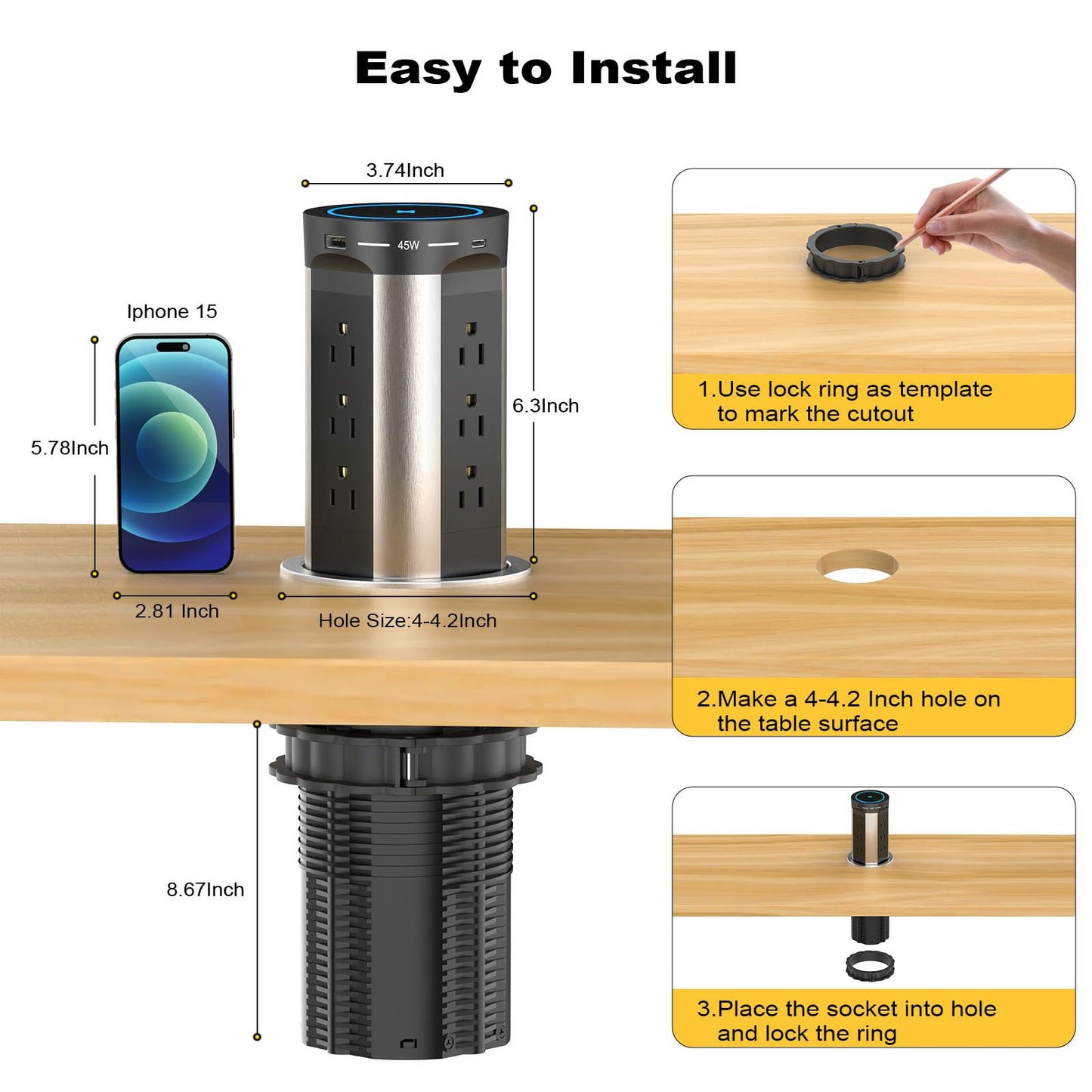 Easy to Install

3.74Inch

45W

Iphone 15

5.78Inch

6.3Inch

2.81 Inch

Hole Size:4-4.2Inch

8.67Inch

1.Use lock ring as template to mark the cutout

2.Make a 4-4.2 Inch hole on the table surface

3.Place the socket into hole and lock the ring