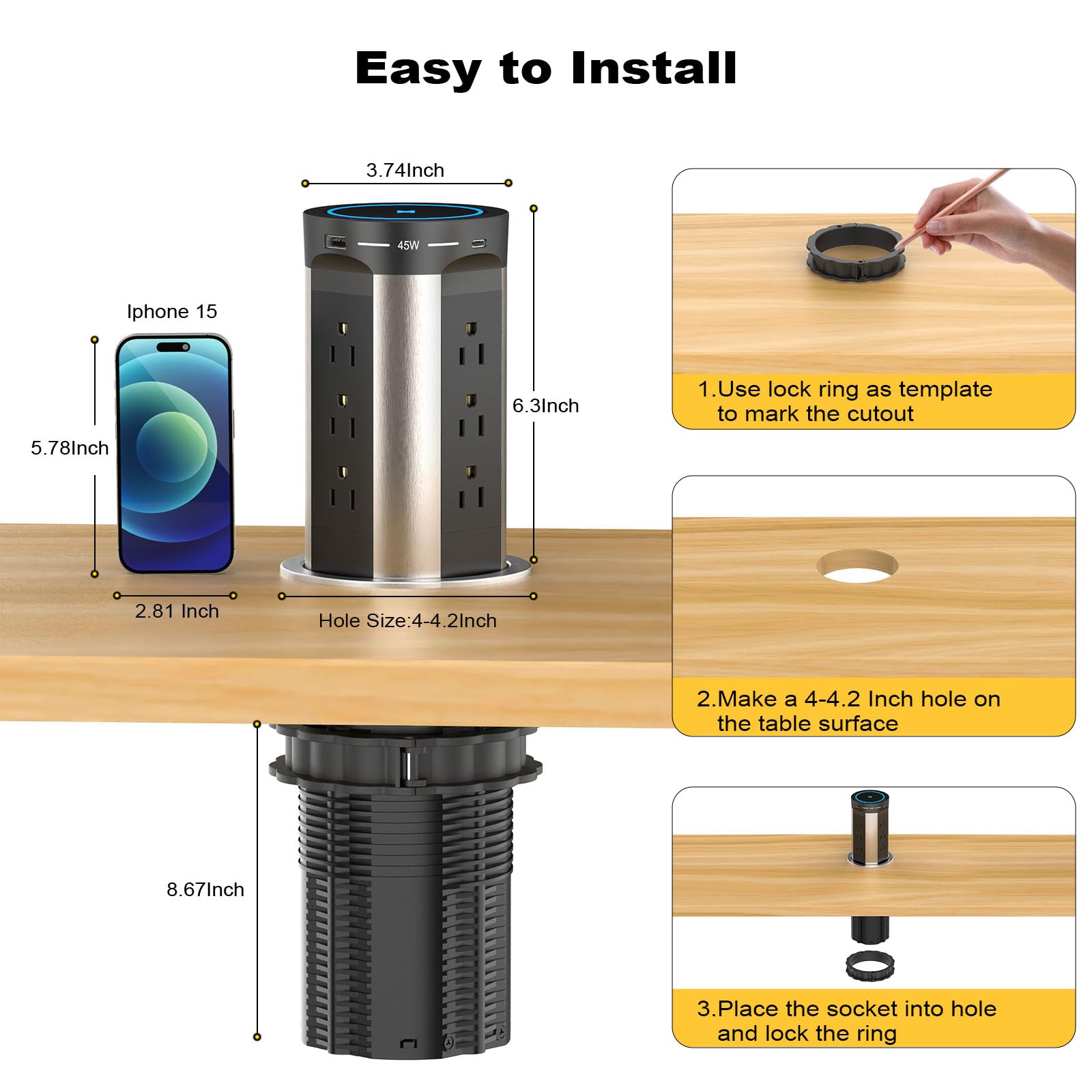 Easy to Install

3.74Inch

45W

Iphone 15

5.78Inch

6.3Inch

2.81 Inch

Hole Size:4-4.2Inch

8.67Inch

1.Use lock ring as template to mark the cutout

2.Make a 4-4.2 Inch hole on the table surface

3.Place the socket into hole and lock the ring